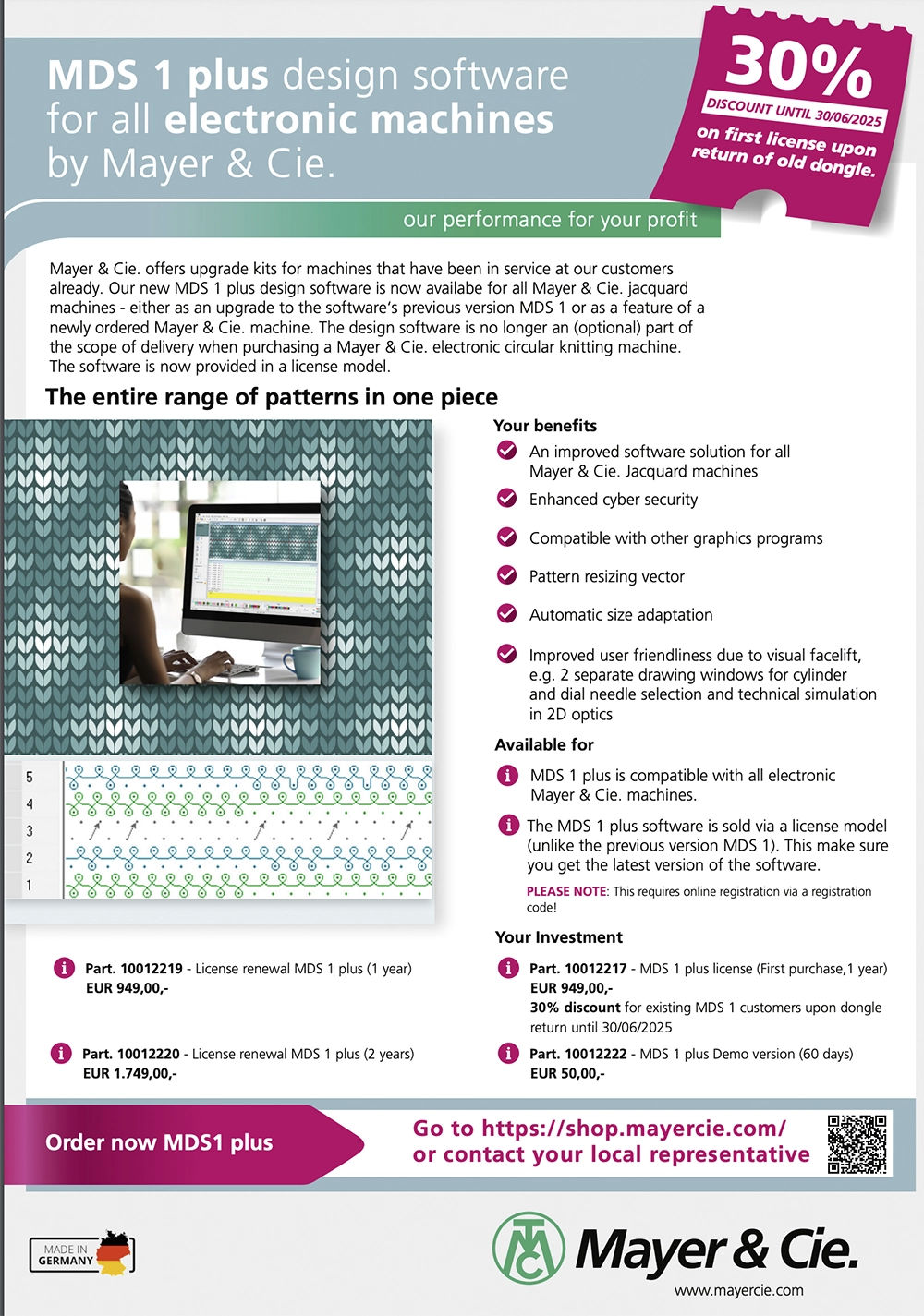 MDS 1 plus design software for all electronic machines by Mayer & Cie.

30%
DISCOUNT UNTIL 30/06/2025
on first license upon return of old dongle.

our performance for your profit

Mayer & Cie. offers upgrade kits for machines that have been in service at our customers already. Our new MDS 1 plus design software is now availabe for all Mayer & Cie. jacquard machines - either as an upgrade to the software's previous version MDS 1 or as a feature of a newly ordered Mayer & Cie. machine. The design software is no longer an (optional) part of the scope of delivery when purchasing a Mayer & Cie. electronic circular knitting machine. The software is now provided in a license model.

The entire range of patterns in one piece

5
4
3
2
1

Your benefits

An improved software solution for all Mayer & Cie. Jacquard machines

Enhanced cyber security

Compatible with other graphics programs

Pattern resizing vector

Automatic size adaptation

Improved user friendliness due to visual facelift, e.g. 2 separate drawing windows for cylinder and dial needle selection and technical simulation in 2D optics

Available for

MDS 1 plus is compatible with all electronic Mayer & Cie. machines.

The MDS 1 plus software is sold via a license model (unlike the previous version MDS 1). This make sure you get the latest version of the software.

PLEASE NOTE: This requires online registration via a registration code!

Your Investment

Part. 10012219 - License renewal MDS 1 plus (1 year)
EUR 949,00,-

Part. 10012220 - License renewal MDS 1 plus (2 years)
EUR 1.749,00,-

Part. 10012217 - MDS 1 plus license (First purchase,1 year)
EUR 949,00,-
30% discount for existing MDS 1 customers upon dongle return until 30/06/2025

Part. 10012222 - MDS 1 plus Demo version (60 days)
EUR 50,00,-

Order now MDS1 plus

Go to https://shop.mayercie.com/ or contact your local representative

MADE IN GERMANY

Mayer & Cie.
www.mayercie.com